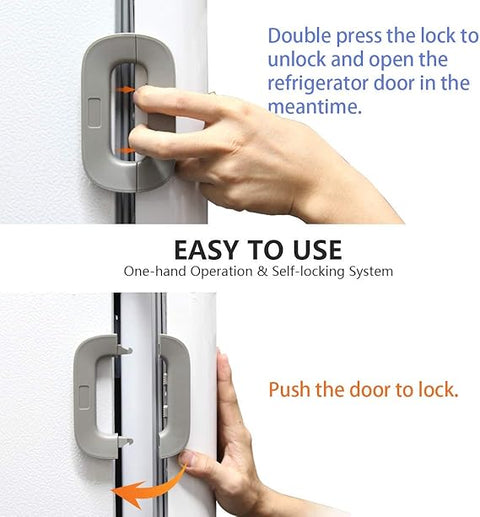 Double press the lock to unlock and open the refrigerator door in the meantime.

EASY TO USE

One-hand Operation & Self-locking System

Push the door to lock.