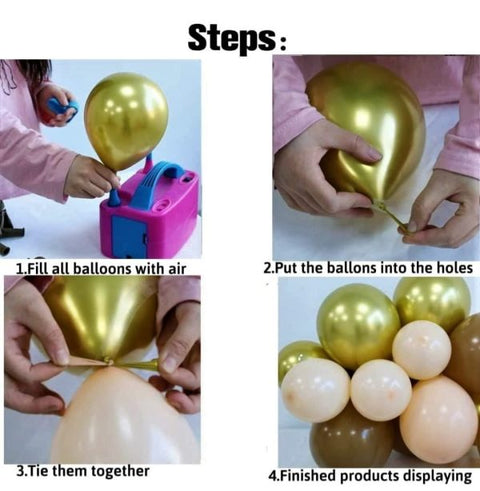 Steps:

1.Fill all balloons with air

2.Put the ballons into the holes

3.Tie them together

4.Finished products displaying