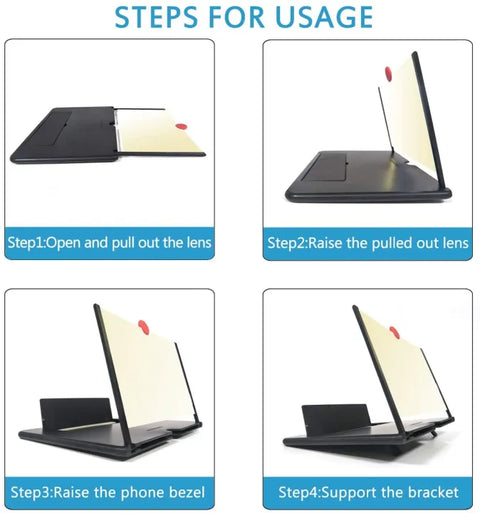 STEPS FOR USAGE

Step1:Open and pull out the lens

Step2:Raise the pulled out lens

Step3:Raise the phone bezel

Step4:Support the bracket